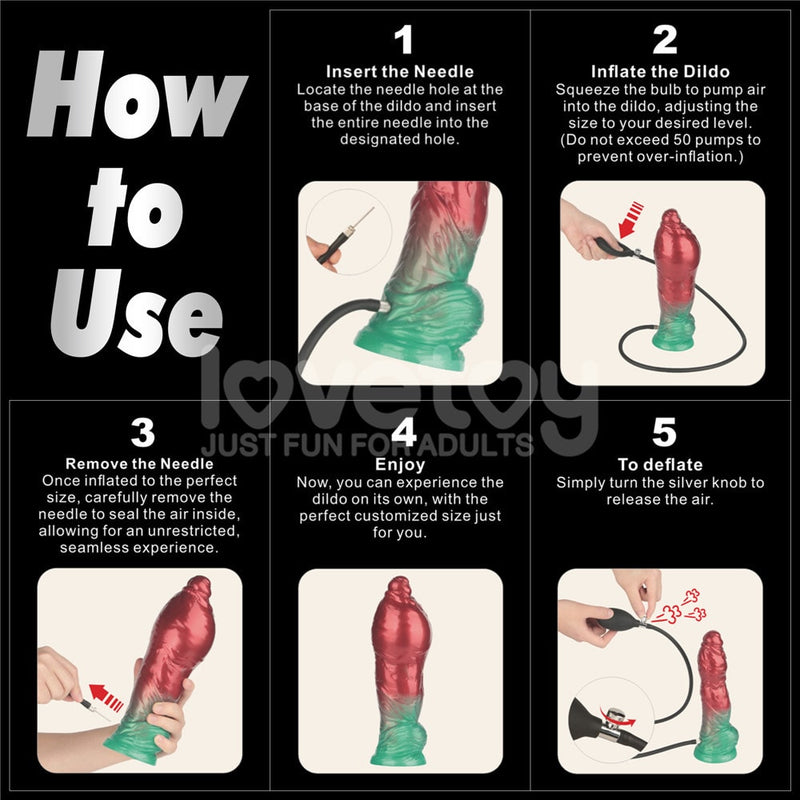 How to Use

1
Insert the Needle
Locate the needle hole at the base of the dildo and insert the entire needle into the designated hole.

2
Inflate the Dildo
Squeeze the bulb to pump air into the dildo, adjusting the size to your desired level. (Do not exceed 50 pumps to prevent over-inflation.)

lovetoy
JUST FUN FOR ADULTS

3
Remove the Needle
Once inflated to the perfect size, carefully remove the needle to seal the air inside, allowing for an unrestricted, seamless experience.

4
Enjoy
Now, you can experience the dildo on its own, with the perfect customized size just for you.

5
To deflate
Simply turn the silver knob to release the air.