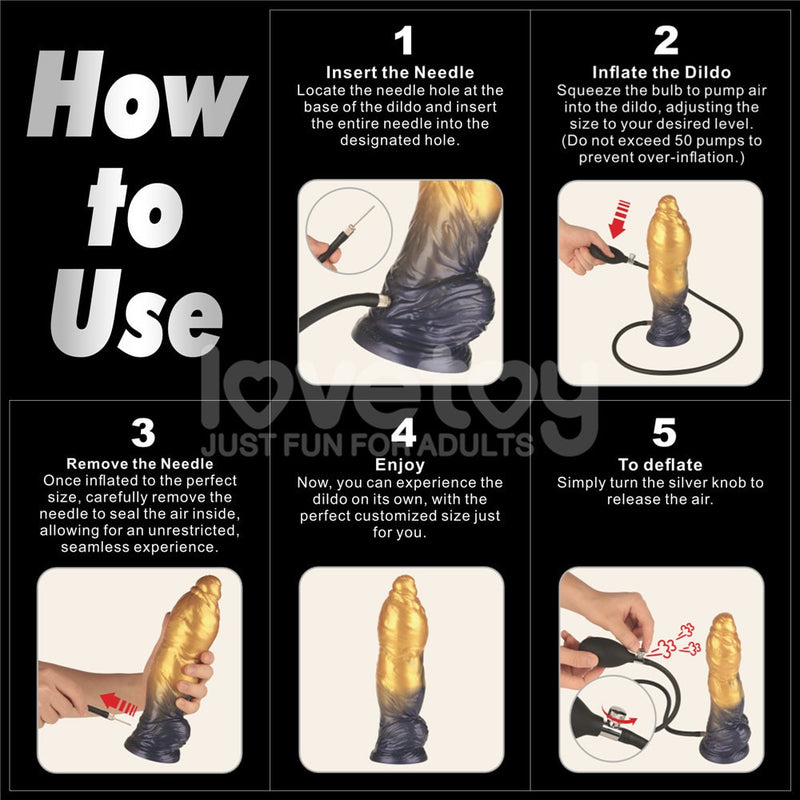 How to Use

1
Insert the Needle
Locate the needle hole at the base of the dildo and insert the entire needle into the designated hole.

2
Inflate the Dildo
Squeeze the bulb to pump air into the dildo, adjusting the size to your desired level. (Do not exceed 50 pumps to prevent over-inflation.)

lovetoy
JUST FUN FOR ADULTS

3
Remove the Needle
Once inflated to the perfect size, carefully remove the needle to seal the air inside, allowing for an unrestricted, seamless experience.

4
Enjoy
Now, you can experience the dildo on its own, with the perfect customized size just for you.

5
To deflate
Simply turn the silver knob to release the air.