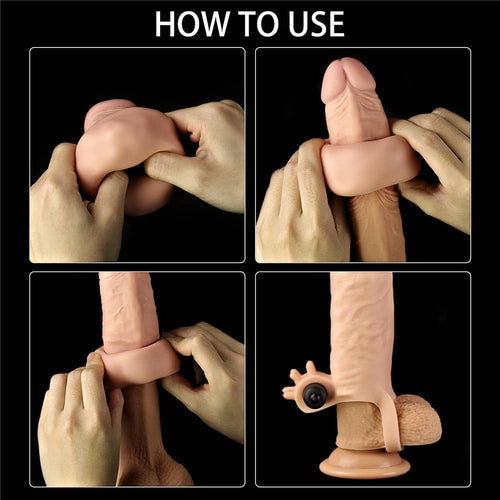 HOW TO USE