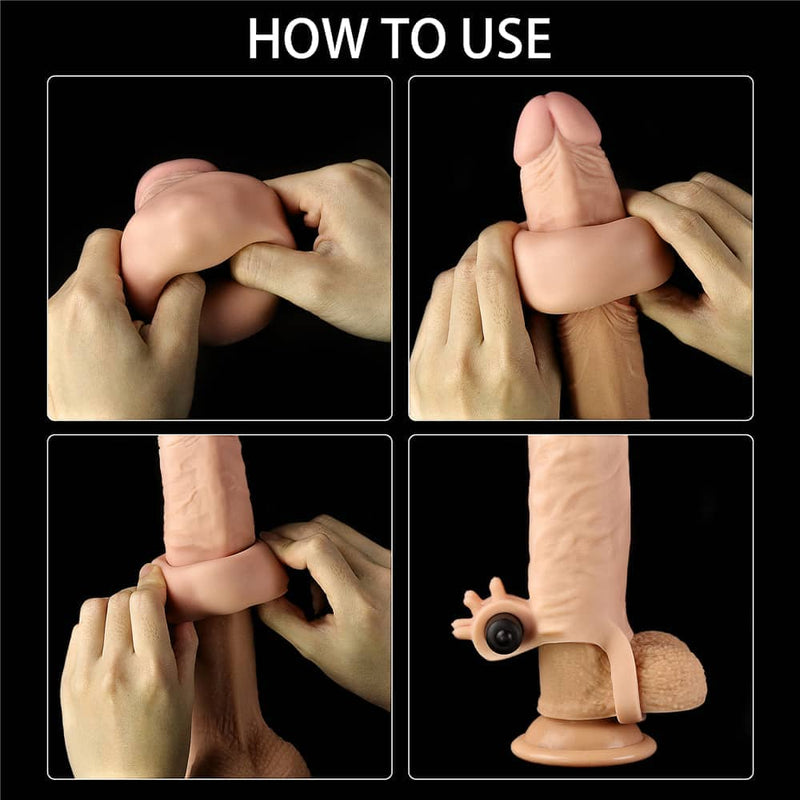 HOW TO USE