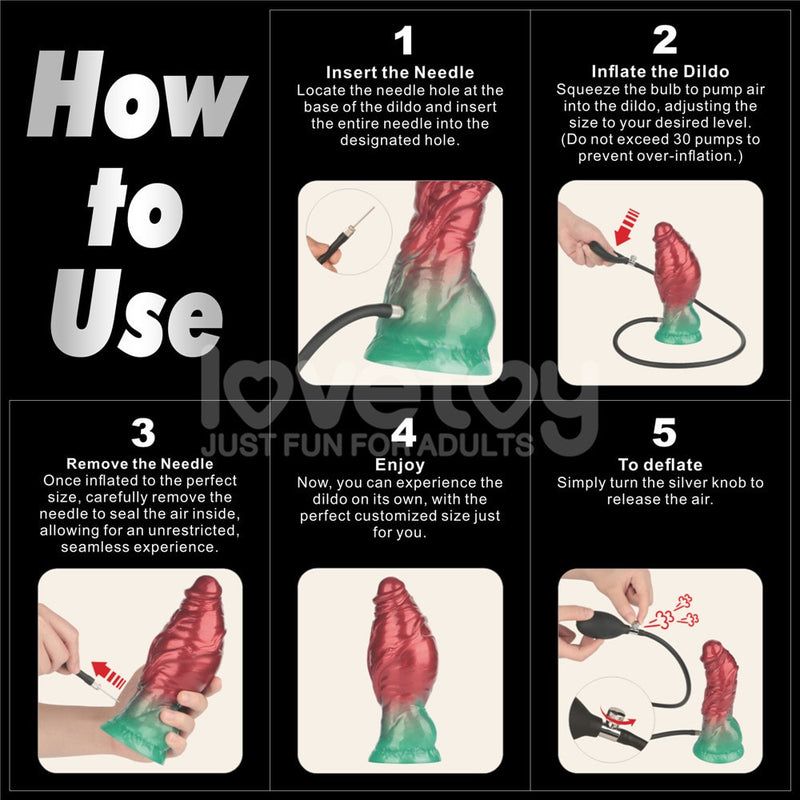 How to Use

1
Insert the Needle
Locate the needle hole at the base of the dildo and insert the entire needle into the designated hole.

2
Inflate the Dildo
Squeeze the bulb to pump air into the dildo, adjusting the size to your desired level. (Do not exceed 30 pumps to prevent over-inflation.)

lovetoy
JUST FUN FOR ADULTS

3
Remove the Needle
Once inflated to the perfect size, carefully remove the needle to seal the air inside, allowing for an unrestricted, seamless experience.

4
Enjoy
Now, you can experience the dildo on its own, with the perfect customized size just for you.

5
To deflate
Simply turn the silver knob to release the air.