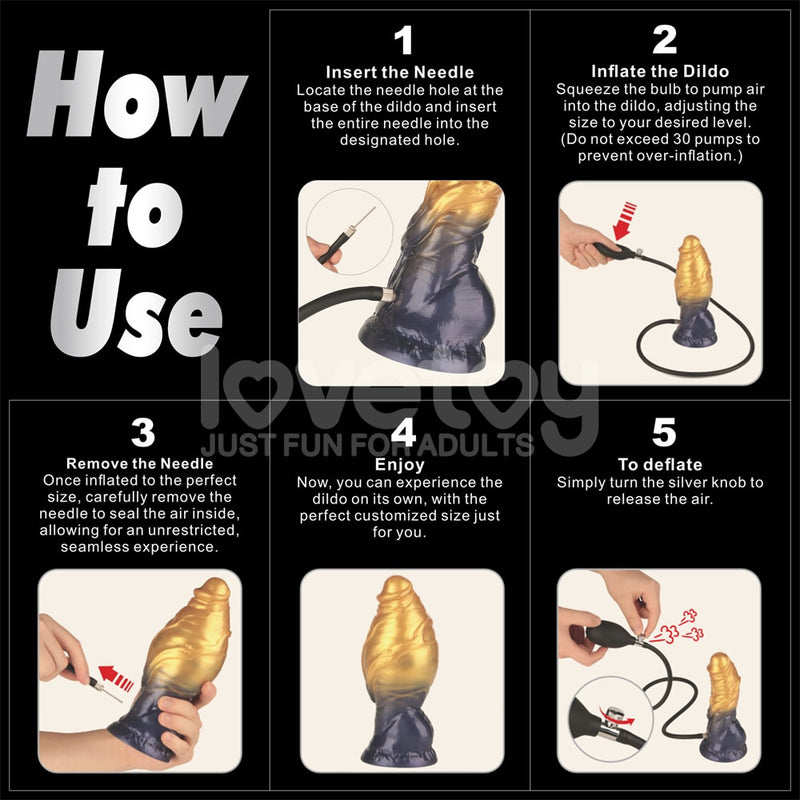 How to Use

1
Insert the Needle
Locate the needle hole at the base of the dildo and insert the entire needle into the designated hole.

2
Inflate the Dildo
Squeeze the bulb to pump air into the dildo, adjusting the size to your desired level. (Do not exceed 30 pumps to prevent over-inflation.)

lovetoy
JUST FUN FOR ADULTS

3
Remove the Needle
Once inflated to the perfect size, carefully remove the needle to seal the air inside, allowing for an unrestricted, seamless experience.

4
Enjoy
Now, you can experience the dildo on its own, with the perfect customized size just for you.

5
To deflate
Simply turn the silver knob to release the air.