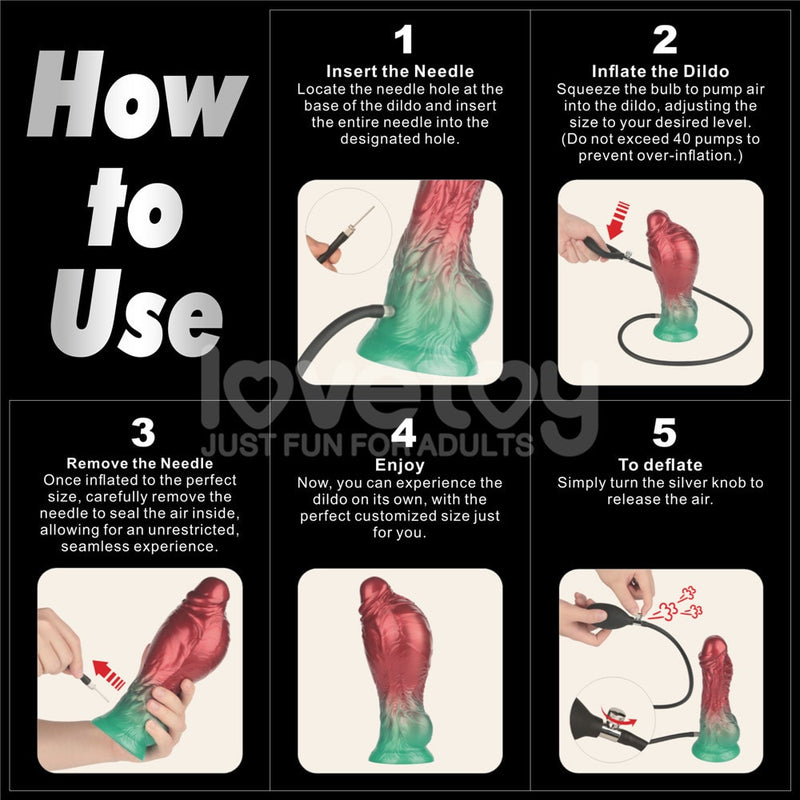 How to Use

1
Insert the Needle
Locate the needle hole at the base of the dildo and insert the entire needle into the designated hole.

2
Inflate the Dildo
Squeeze the bulb to pump air into the dildo, adjusting the size to your desired level. (Do not exceed 40 pumps to prevent over-inflation.)

lovetoy
JUST FUN FOR ADULTS

3
Remove the Needle
Once inflated to the perfect size, carefully remove the needle to seal the air inside, allowing for an unrestricted, seamless experience.

4
Enjoy
Now, you can experience the dildo on its own, with the perfect customized size just for you.

5
To deflate
Simply turn the silver knob to release the air.