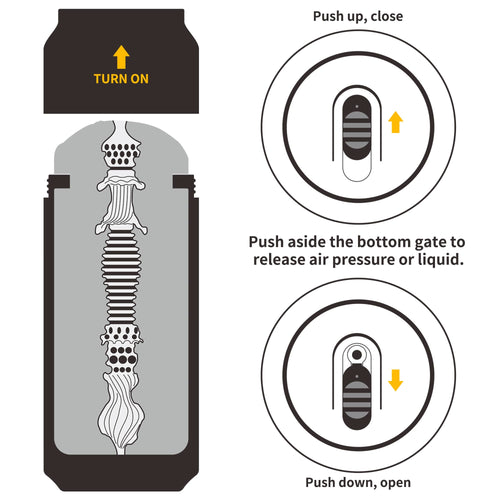 TURN ON

Push up, close

Push aside the bottom gate to release air pressure or liquid.

Push down, open