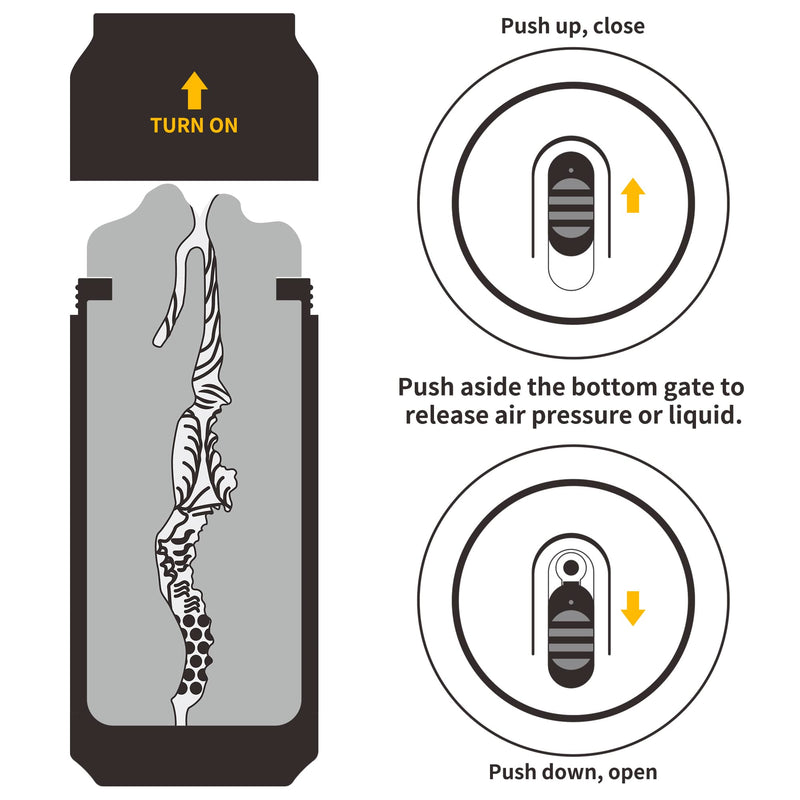 TURN ON

Push up, close

Push aside the bottom gate to release air pressure or liquid.

Push down, open