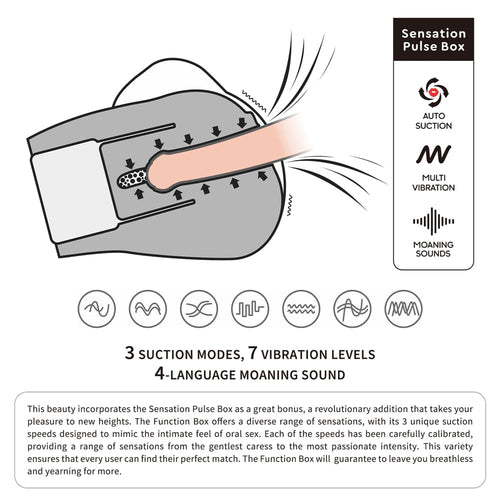 Sensation Pulse Box

AUTO SUCTION

MULTI VIBRATION

MOANING SOUNDS

3 SUCTION MODES, 7 VIBRATION LEVELS
4-LANGUAGE MOANING SOUND

This beauty incorporates the Sensation Pulse Box as a great bonus, a revolutionary addition that takes your pleasure to new heights. The Function Box offers a diverse range of sensations, with its 3 unique suction speeds designed to mimic the intimate feel of oral sex. Each of the speeds has been carefully calibrated, providing a range of sensations from the gentlest caress to the most passionate intensity. This variety ensures that every user can find their perfect match. The Function Box will guarantee to leave you breathless and yearning for more.