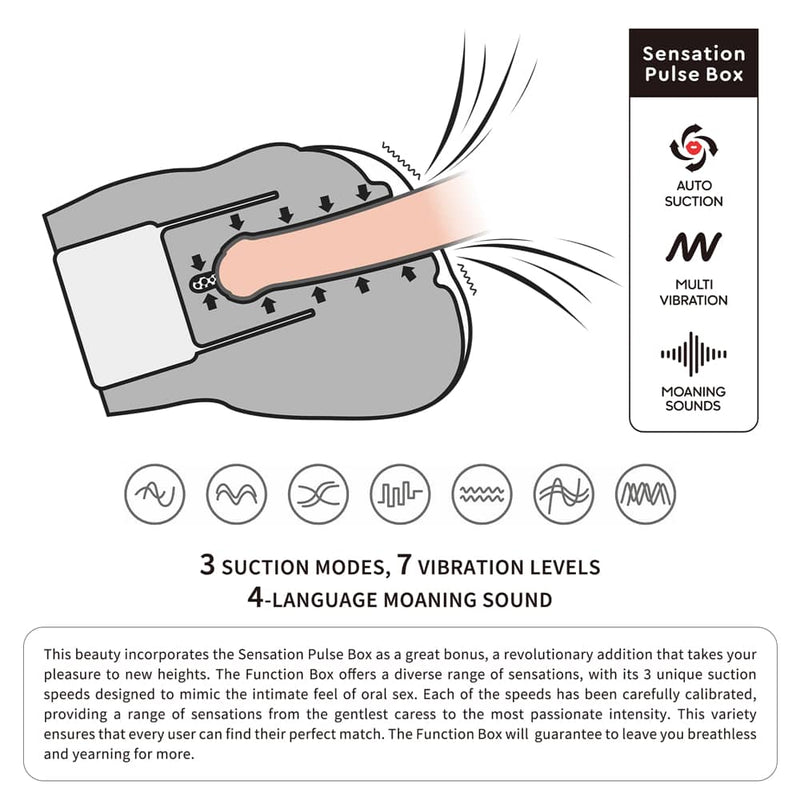 Sensation Pulse Box

AUTO SUCTION

MULTI VIBRATION

MOANING SOUNDS

3 SUCTION MODES, 7 VIBRATION LEVELS
4-LANGUAGE MOANING SOUND

This beauty incorporates the Sensation Pulse Box as a great bonus, a revolutionary addition that takes your pleasure to new heights. The Function Box offers a diverse range of sensations, with its 3 unique suction speeds designed to mimic the intimate feel of oral sex. Each of the speeds has been carefully calibrated, providing a range of sensations from the gentlest caress to the most passionate intensity. This variety ensures that every user can find their perfect match. The Function Box will guarantee to leave you breathless and yearning for more.